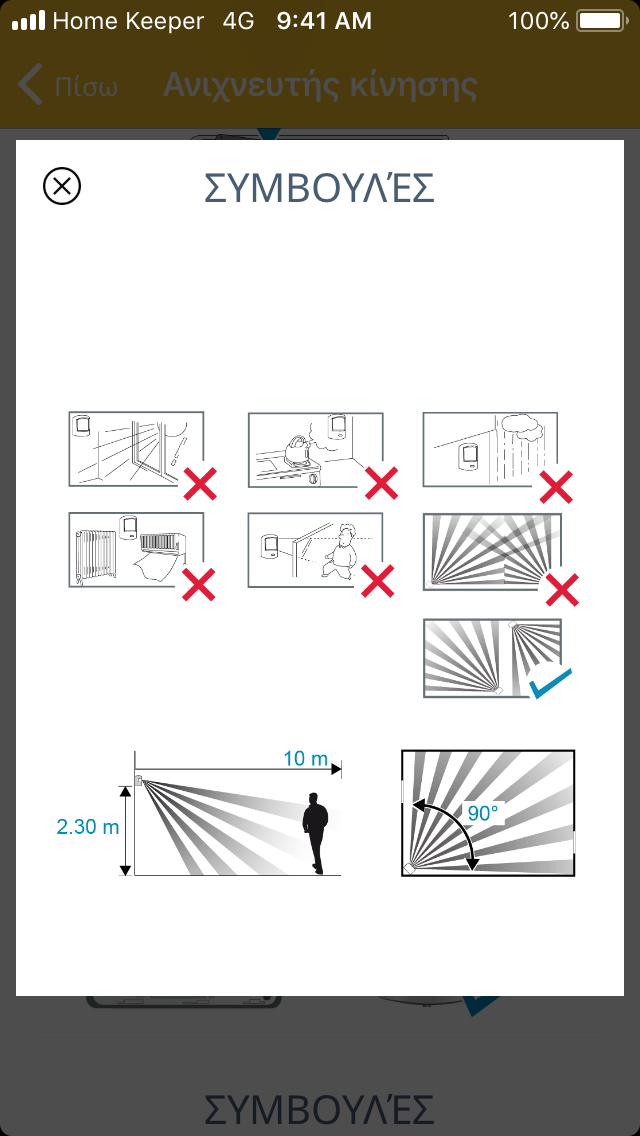 Home Keeper 4G 9:41 AM 100%

Πίσω Ανιχνευτής κίνησης

ΣΥΜΒΟΥΛΈΣ

10 m

2.30 m

90°

ΣΥΜΒΟΥΛΈΣ